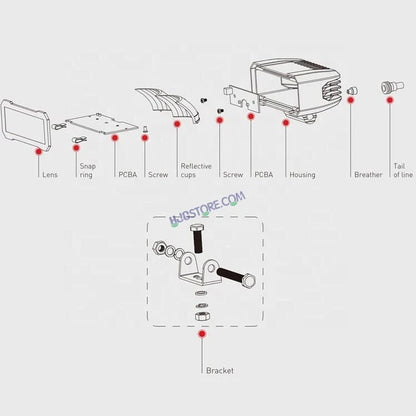 Lens
Snap ring
PCBA
Screw
Reflective cups
Screw
PCBA
Housing
Breather
Tail of line

HJGSTORE.COM

Bracket