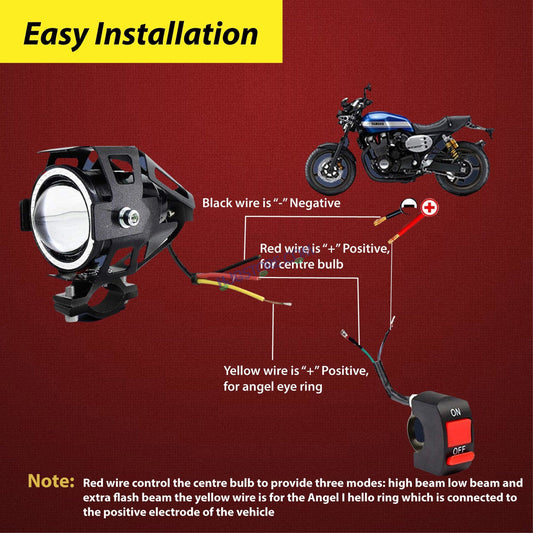 Easy Installation

Black wire is "-" Negative

Red wire is "+" Positive, for centre bulb

Yellow wire is "+" Positive, for angel eye ring

ON

OFF

Note: Red wire control the centre bulb to provide three modes: high beam low beam and extra flash beam the yellow wire is for the Angel I hello ring which is connected to the positive electrode of the vehicle